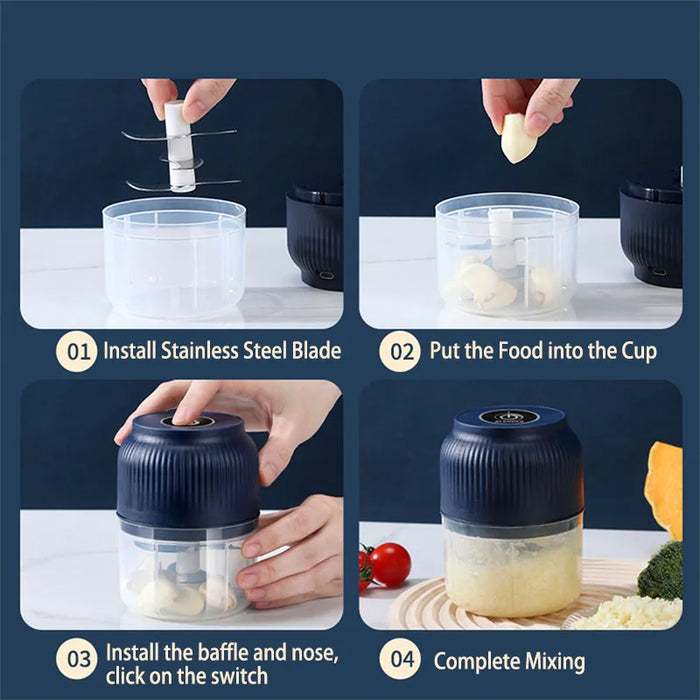 01 Install Stainless Steel Blade

02 Put the Food into the Cup

03 Install the baffle and nose, click on the switch

04 Complete Mixing