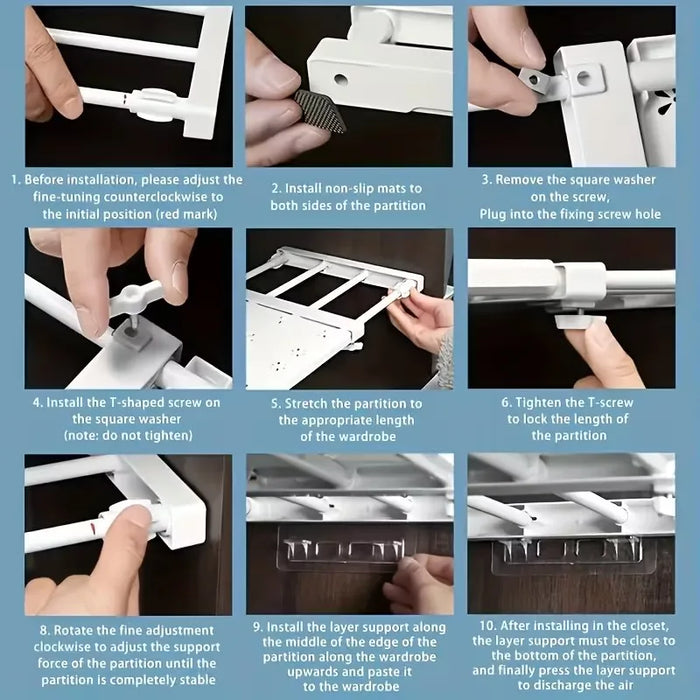 1. Before installation, please adjust the fine-tuning counterclockwise to the initial position (red mark)

2. Install non-slip mats to both sides of the partition

3. Remove the square washer on the screw, Plug into the fixing screw hole

4. Install the T-shaped screw on the square washer (note: do not tighten)

5. Stretch the partition to the appropriate length of the wardrobe

6. Tighten the T-screw to lock the length of the partition

8. Rotate the fine adjustment clockwise to adjust the support force of the partition until the partition is completely stable

9. Install the layer support along the middle of the edge of the partition along the wardrobe upwards and paste it to the wardrobe

10. After installing in the closet, the layer support must be close to the bottom of the partition, and finally press the layer support to discharge the air