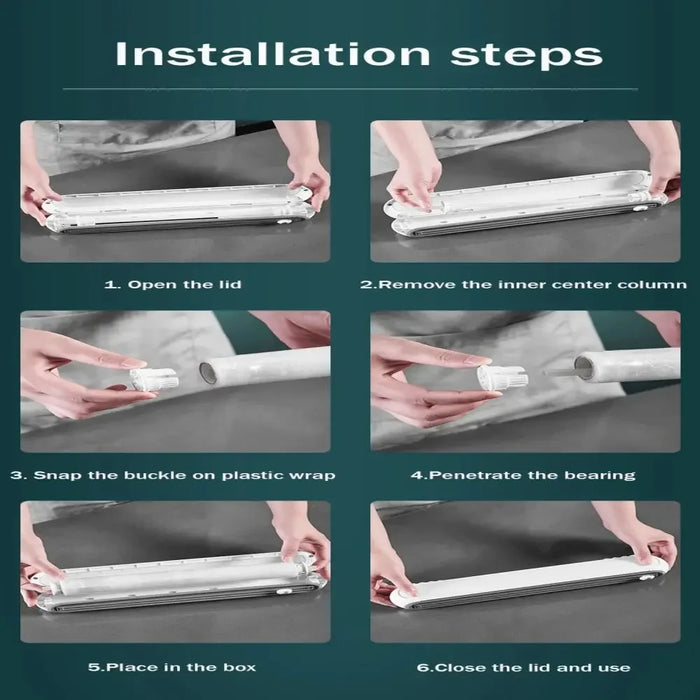 Installation steps

1. Open the lid

2.Remove the inner center column

3. Snap the buckle on plastic wrap

4.Penetrate the bearing

5.Place in the box

6.Close the lid and use